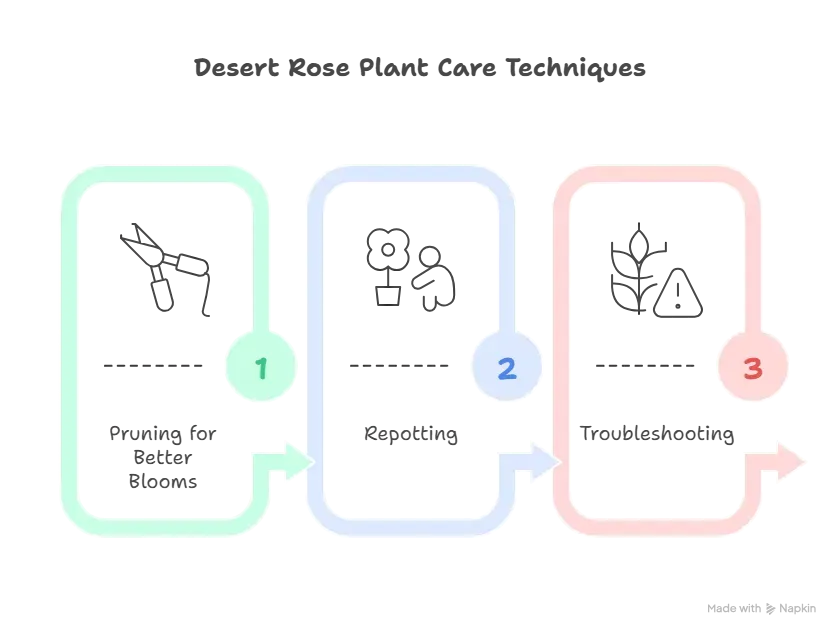 Desert Rose Plant Care Techniques

1

Pruning for Better Blooms

2

Repotting

3

Troubleshooting

Made with Napkin